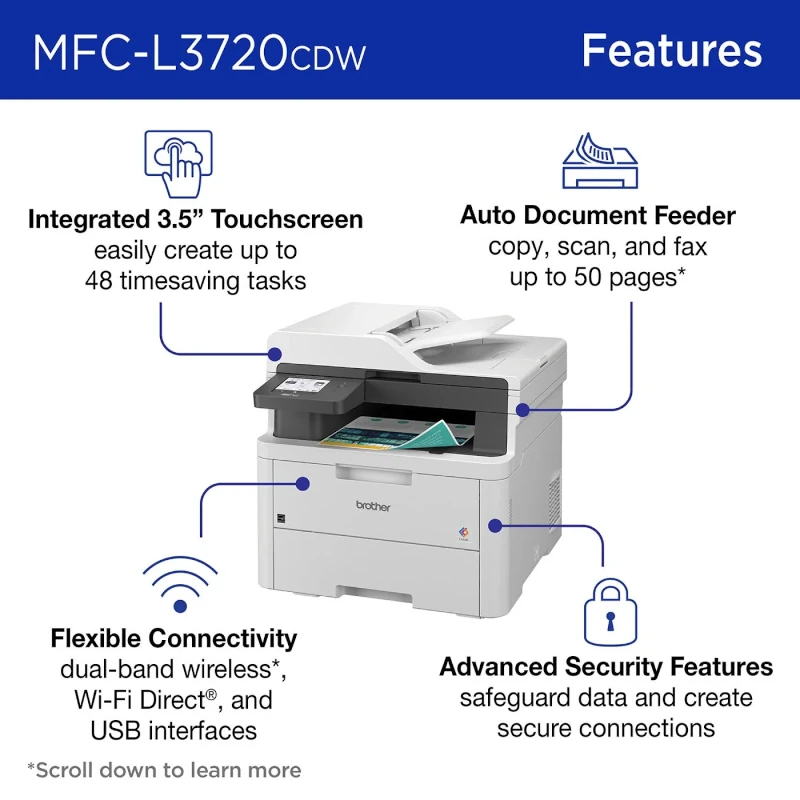 MFC-L3720CDW

Features

Integrated 3.5” Touchscreen
easily create up to 48 timesaving tasks

Auto Document Feeder
copy, scan, and fax up to 50 pages*

brother

Flexible Connectivity
dual-band wireless*, Wi-Fi Direct®, and USB interfaces

Advanced Security Features
safeguard data and create secure connections

*Scroll down to learn more